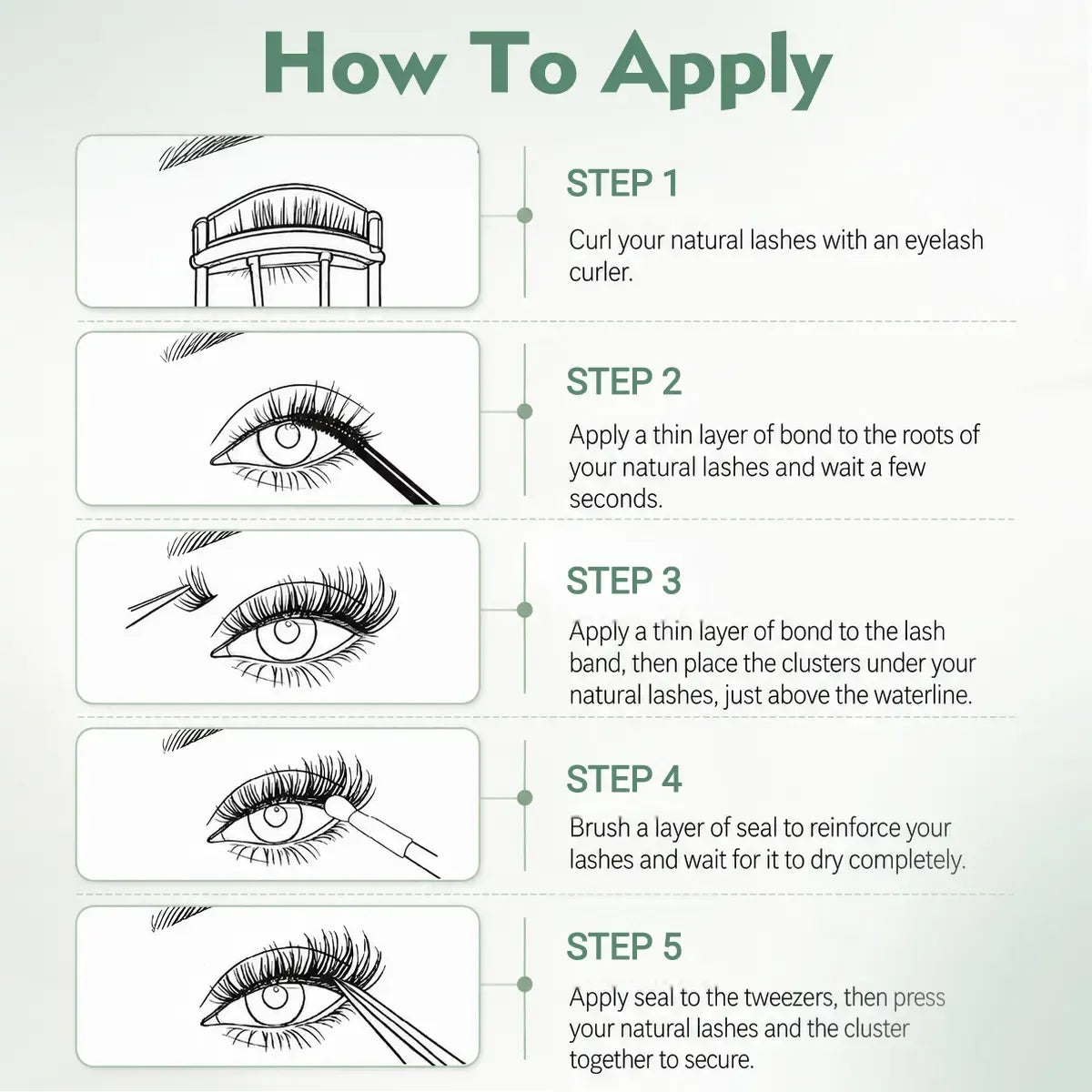 How To Apply

STEP 1

Curl your natural lashes with an eyelash curler.

STEP 2

Apply a thin layer of bond to the roots of your natural lashes and wait a few seconds.

STEP 3

Apply a thin layer of bond to the lash band, then place the clusters under your natural lashes, just above the waterline.

STEP 4

Brush a layer of seal to reinforce your lashes and wait for it to dry completely.

STEP 5

Apply seal to the tweezers, then press your natural lashes and the cluster together to secure.